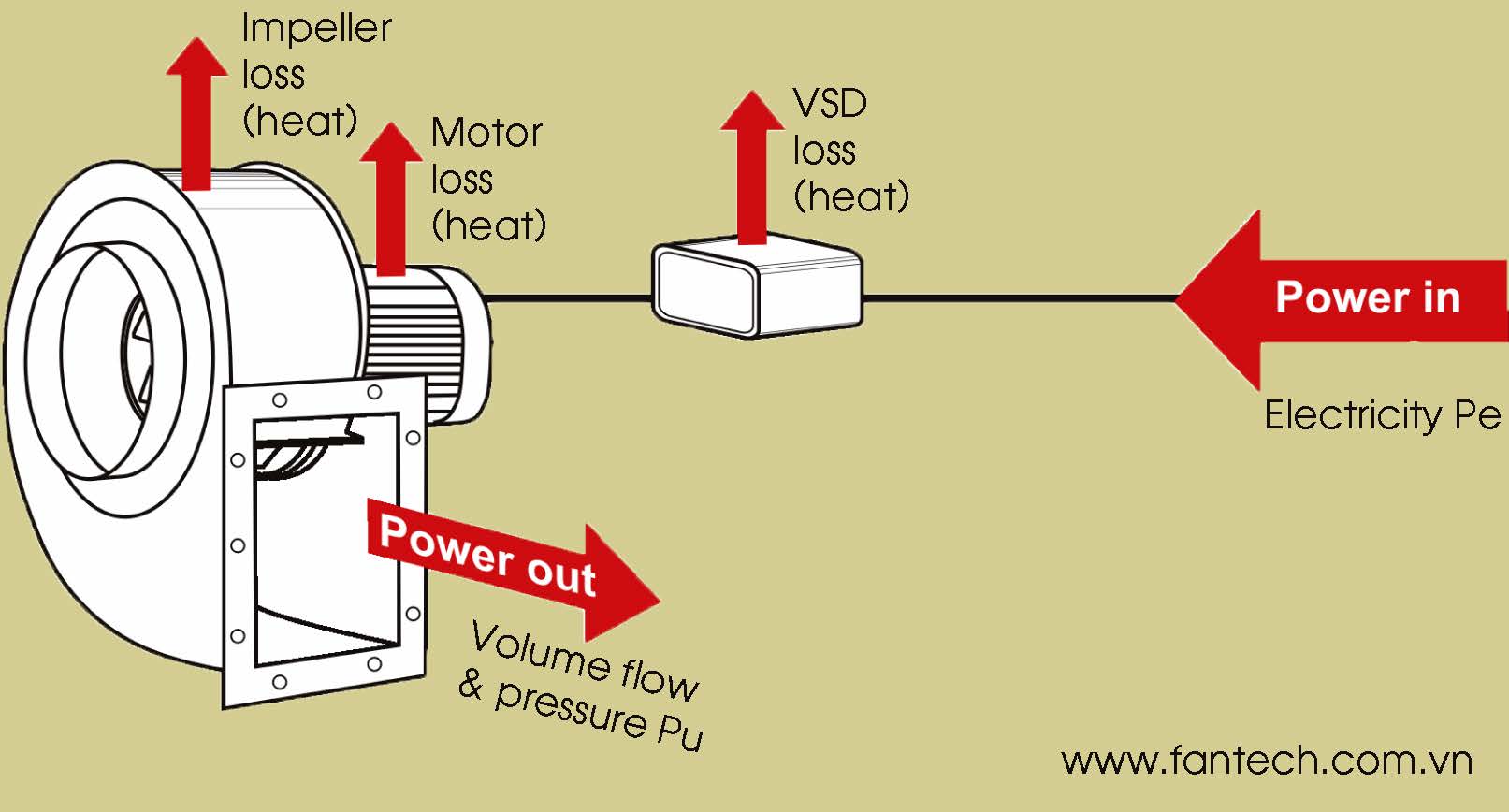 Impeller loss (heat)

Motor loss (heat)

VSD loss (heat)

Power in

Electricity Pe

Power out

Volume flow & pressure Pu

www.fantech.com.vn