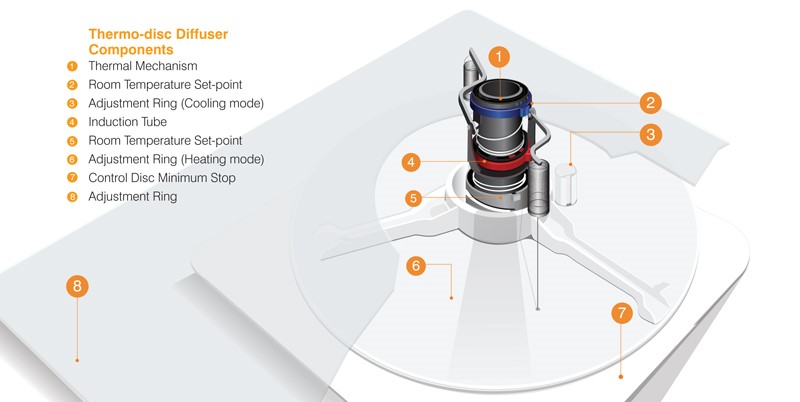 Thermo-disc Diffuser Components

1 Thermal Mechanism
2 Room Temperature Set-point
3 Adjustment Ring (Cooling mode)
4 Induction Tube
5 Room Temperature Set-point
6 Adjustment Ring (Heating mode)
7 Control Disc Minimum Stop
8 Adjustment Ring

1
2
3
4
5
6
7
8