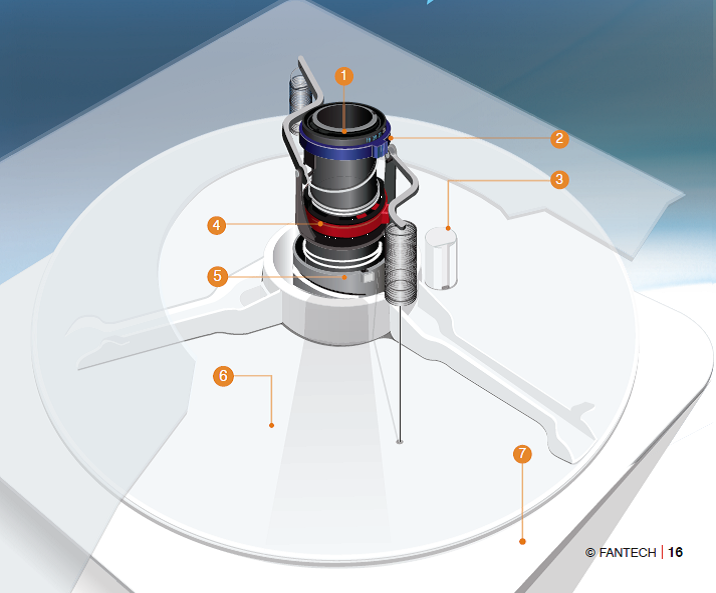 1
2
3
4
5
6
7
© FANTECH | 16